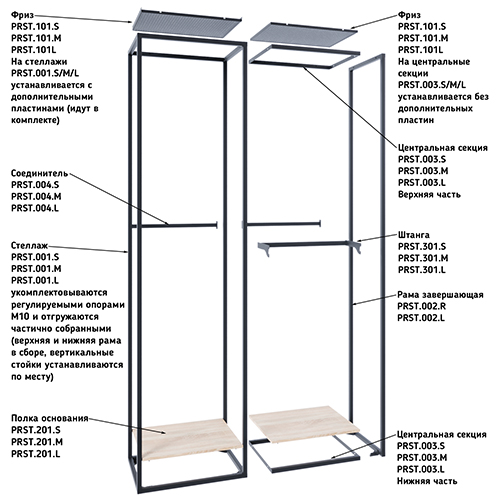 Фриз
PRST.101.S
PRST.101.M
PRST.101L
На стеллажи
PRST.001.S/M/L
устанавливается с дополнительными пластинами (идут в комплекте)

Соединитель
PRST.004.S
PRST.004.M
PRST.004.L

Стеллаж
PRST.001.S
PRST.001.M
PRST.001.L
укомплектовываются регулируемыми опорами М10 и отгружаются частично собранными (верхняя и нижняя рама в сборе, вертикальные стойки устанавливаются по месту)

Полка основания
PRST.201.S
PRST.201.M
PRST.201.L

Фриз
PRST.101.S
PRST.101.M
PRST.101L
На центральные секции
PRST.003.S/M/L
устанавливается без дополнительных пластин

Центральная секция
PRST.003.S
PRST.003.M
PRST.003.L
Верхняя часть

Штанга
PRST.301.S
PRST.301.M
PRST.301.L

Рама завершающая
PRST.002.R
PRST.002.L

Центральная секция
PRST.003.S
PRST.003.M
PRST.003.L
Нижняя часть